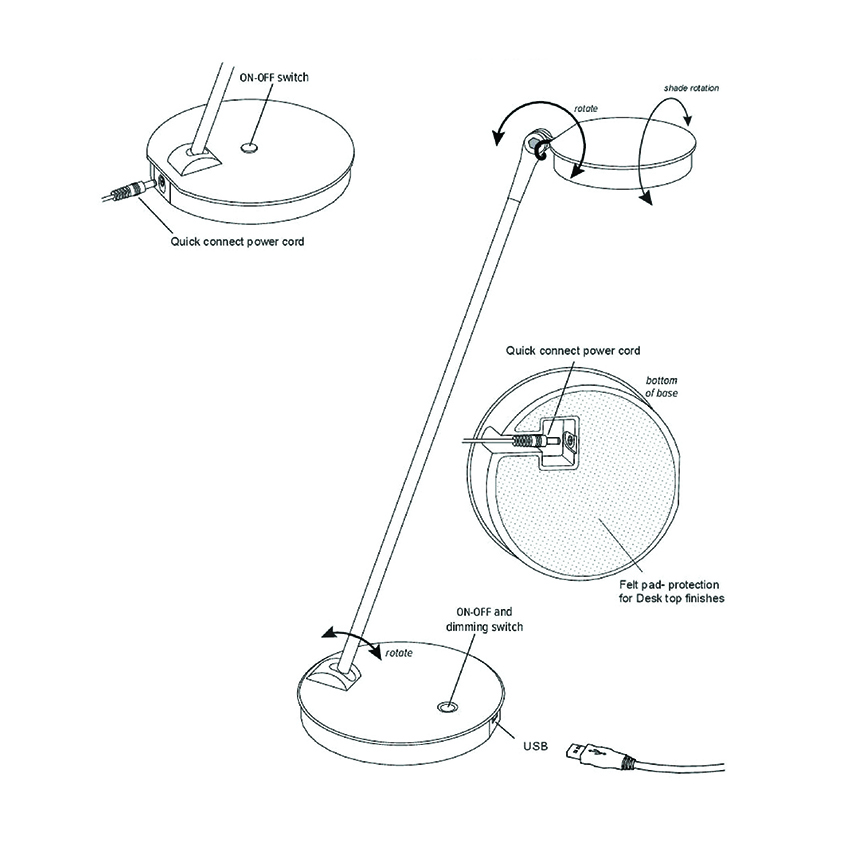 ON-OFF switch

Quick connect power cord

rotate

shade rotation

Quick connect power cord

bottom of base

Felt pad- protection for Desk top finishes

ON-OFF and dimming switch

rotate

USB